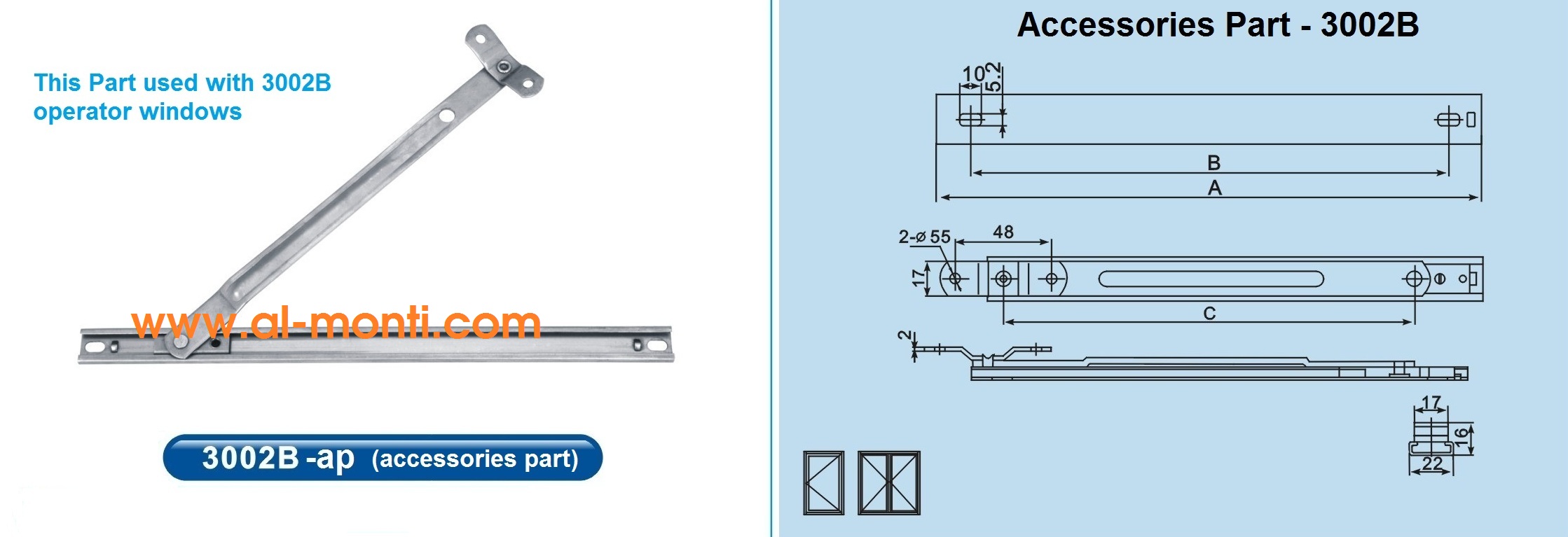 This Part used with 3002B operator windows

www.al-monti.com

3002B -ap (accessories part)

Accessories Part - 3002B

10
5.2
B
A
2-ø 55
48
17
C
2
17
16
22